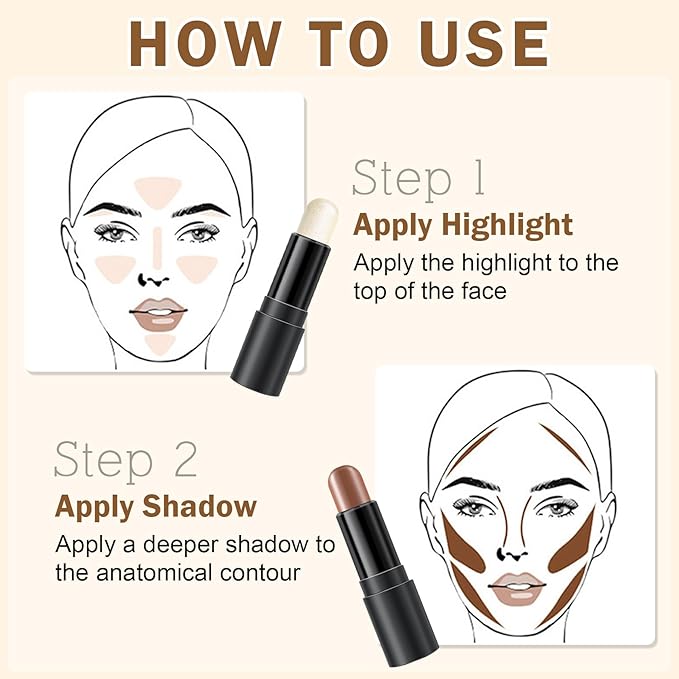 HOW TO USE

Step 1
Apply Highlight
Apply the highlight to the top of the face

Step 2
Apply Shadow
Apply a deeper shadow to the anatomical contour