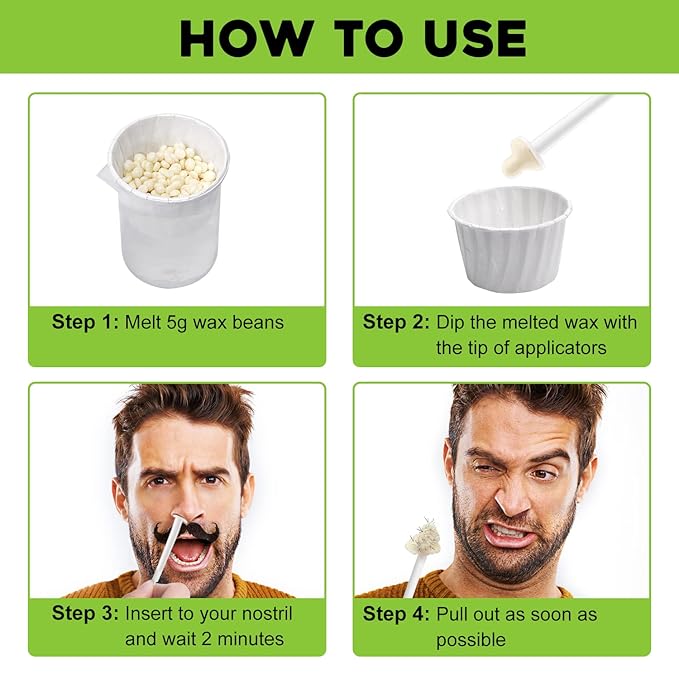 HOW TO USE

Step 1: Melt 5g wax beans

Step 2: Dip the melted wax with the tip of applicators

Step 3: Insert to your nostril and wait 2 minutes

Step 4: Pull out as soon as possible