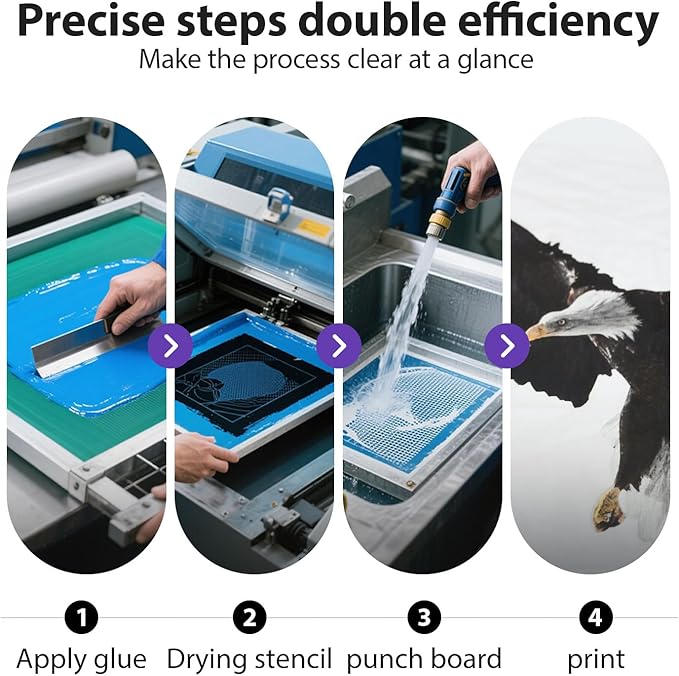 Precise steps double efficiency
Make the process clear at a glance

1
Apply glue

2
Drying stencil

3
punch board

4
print