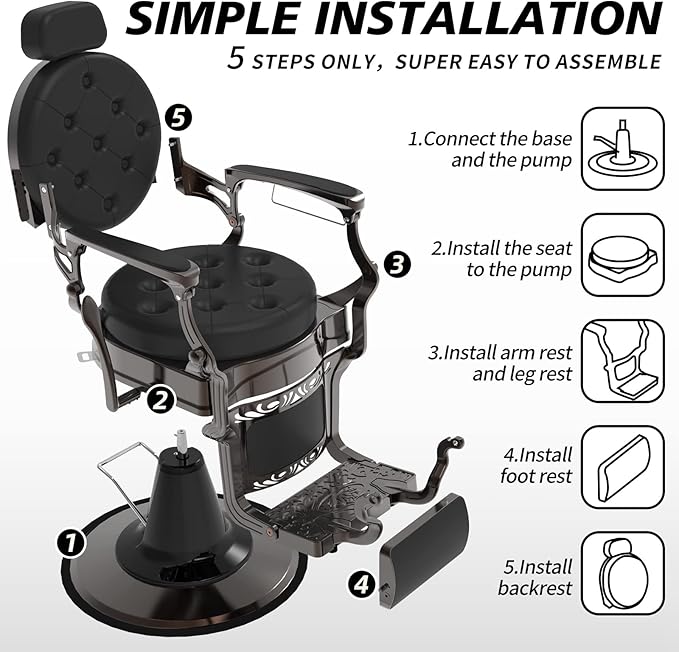 SIMPLE INSTALLATION

5 STEPS ONLY, SUPER EASY TO ASSEMBLE

5

3

2

1

4

1.Connect the base and the pump

2.Install the seat to the pump

3.Install arm rest and leg rest

4.Install foot rest

5.Install backrest