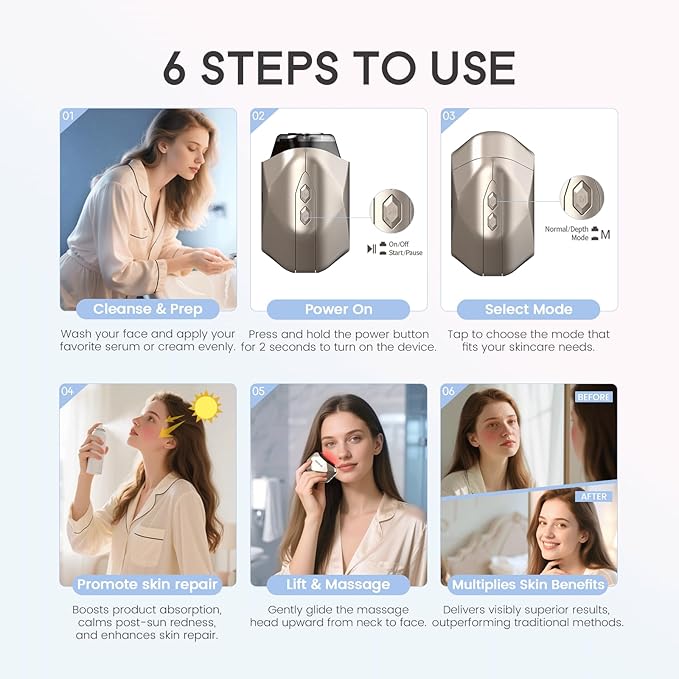 6 STEPS TO USE

01

Cleanse & Prep

Wash your face and apply your favorite serum or cream evenly.

02

On/Off
Start/Pause

Power On

Press and hold the power button for 2 seconds to turn on the device.

03

Normal/Depth Mode M

Select Mode

Tap to choose the mode that fits your skincare needs.

04

Promote skin repair

Boosts product absorption, calms post-sun redness, and enhances skin repair.

05

Lift & Massage

Gently glide the massage head upward from neck to face.

06

BEFORE

AFTER

Multiplies Skin Benefits

Delivers visibly superior results, outperforming traditional methods.