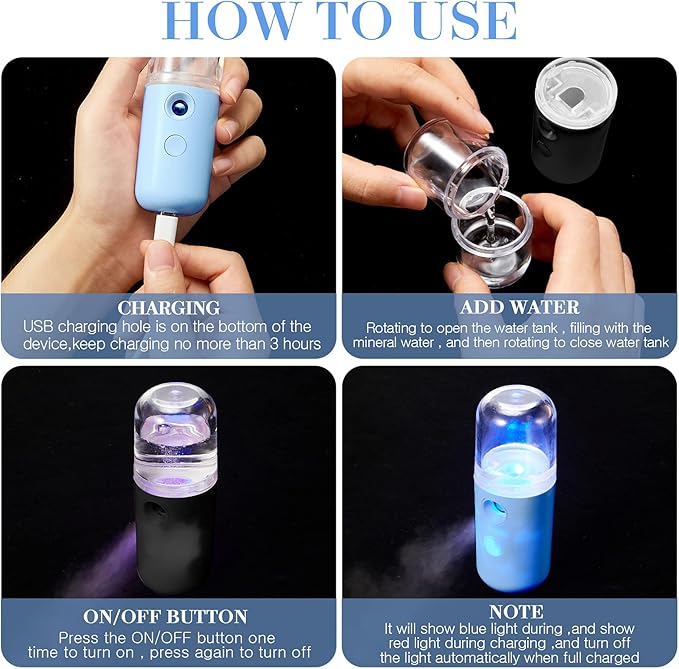 HOW TO USE

CHARGING
USB charging hole is on the bottom of the device,keep charging no more than 3 hours

ADD WATER
Rotating to open the water tank , filling with the mineral water , and then rotating to close water tank

ON/OFF BUTTON
Press the ON/OFF button one time to turn on , press again to turn off

NOTE
It will show blue light during ,and show red light during charging ,and turn off the light automatically when full charged