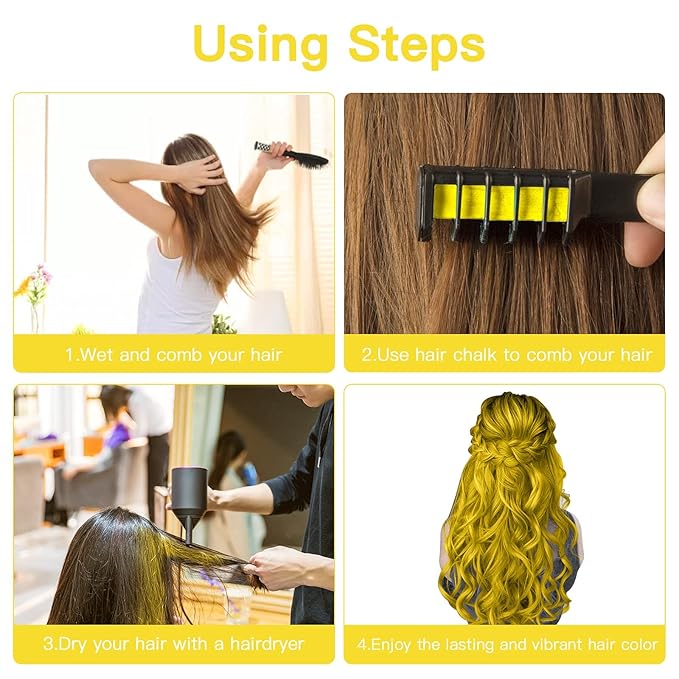 Using Steps

1.Wet and comb your hair

2.Use hair chalk to comb your hair

3.Dry your hair with a hairdryer

4.Enjoy the lasting and vibrant hair color