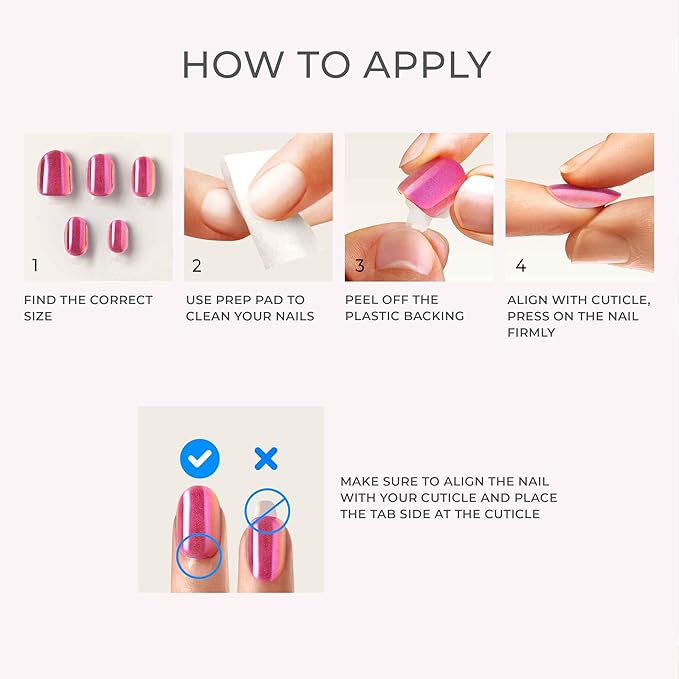 HOW TO APPLY

1

FIND THE CORRECT SIZE

2

USE PREP PAD TO CLEAN YOUR NAILS

3

PEEL OFF THE PLASTIC BACKING

4

ALIGN WITH CUTICLE, PRESS ON THE NAIL FIRMLY

MAKE SURE TO ALIGN THE NAIL WITH YOUR CUTICLE AND PLACE THE TAB SIDE AT THE CUTICLE