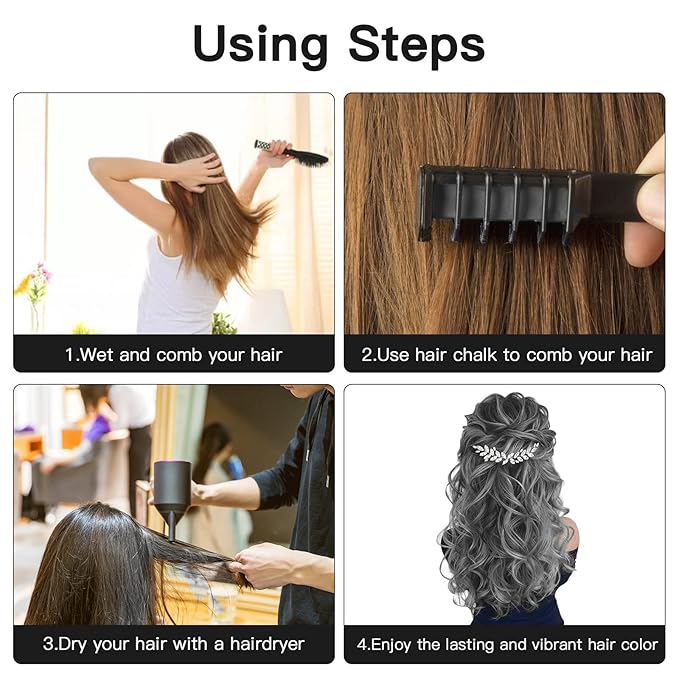 Using Steps

1.Wet and comb your hair

2.Use hair chalk to comb your hair

3.Dry your hair with a hairdryer

4.Enjoy the lasting and vibrant hair color