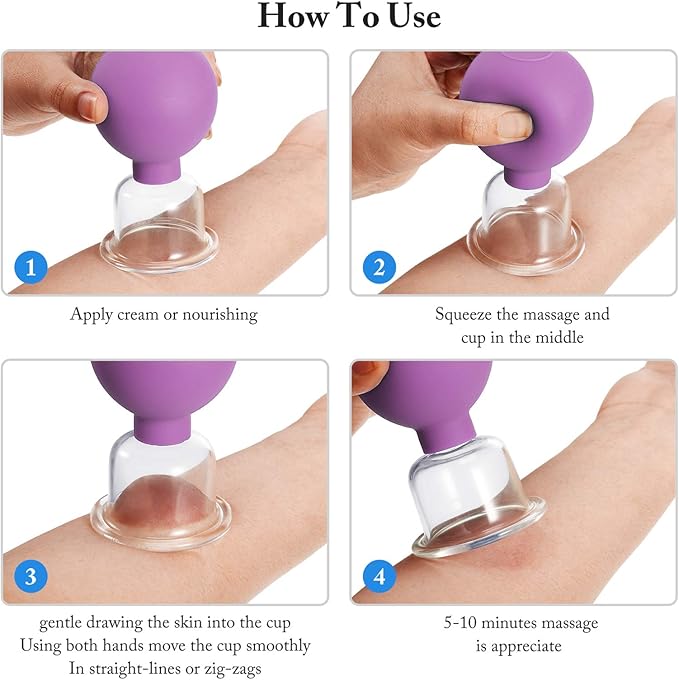 How To Use

1

Apply cream or nourishing

2

Squeeze the massage and cup in the middle

3

gentle drawing the skin into the cup
Using both hands move the cup smoothly
In straight-lines or zig-zags

4

5-10 minutes massage is appreciate