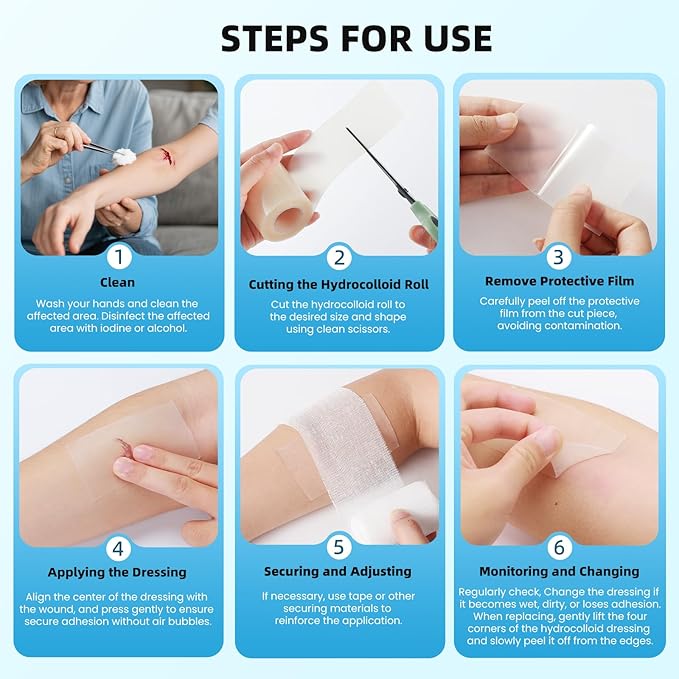 STEPS FOR USE

1
Clean
Wash your hands and clean the affected area. Disinfect the affected area with iodine or alcohol.

2
Cutting the Hydrocolloid Roll
Cut the hydrocolloid roll to the desired size and shape using clean scissors.

3
Remove Protective Film
Carefully peel off the protective film from the cut piece, avoiding contamination.

4
Applying the Dressing
Align the center of the dressing with the wound, and press gently to ensure secure adhesion without air bubbles.

5
Securing and Adjusting
If necessary, use tape or other securing materials to reinforce the application.

6
Monitoring and Changing
Regularly check, Change the dressing if it becomes wet, dirty, or loses adhesion. When replacing, gently lift the four corners of the hydrocolloid dressing and slowly peel it off from the edges.