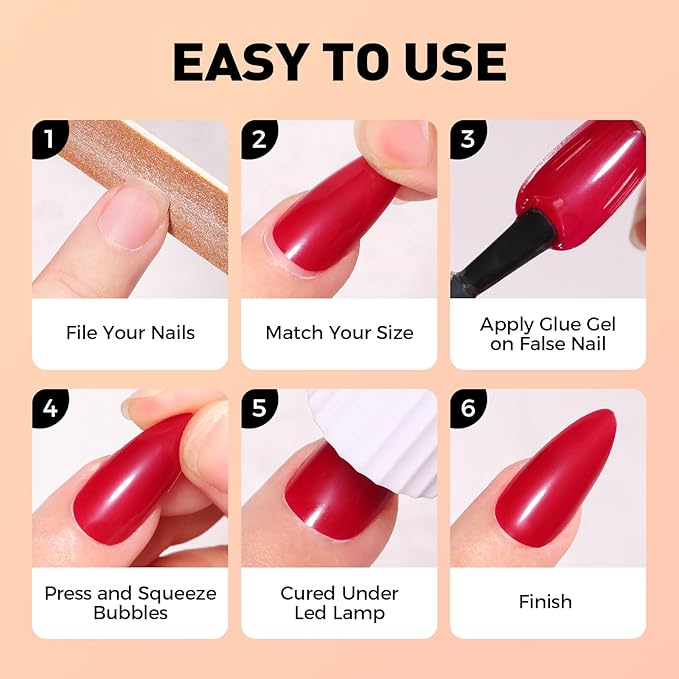 EASY TO USE

1

File Your Nails

2

Match Your Size

3

Apply Glue Gel on False Nail

4

Press and Squeeze Bubbles

5

Cured Under Led Lamp

6

Finish