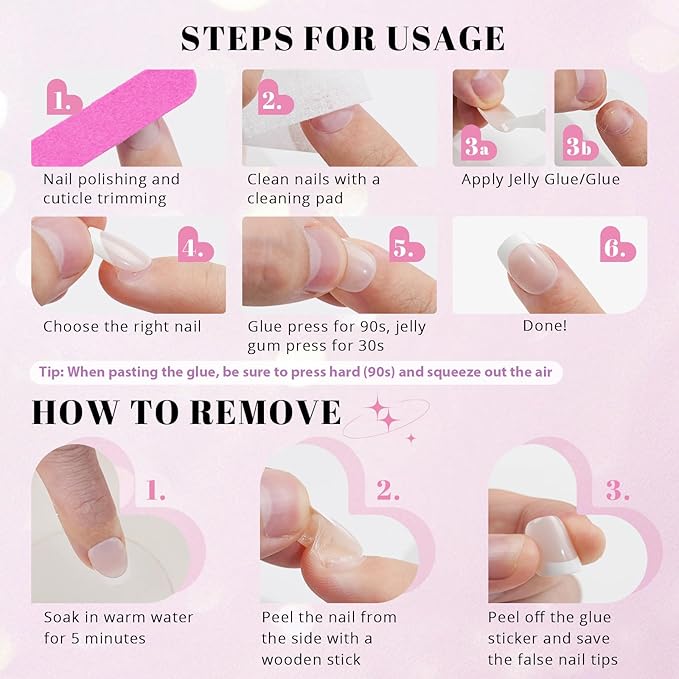 STEPS FOR USAGE

1.
Nail polishing and cuticle trimming

2.
Clean nails with a cleaning pad

3a 3b
Apply Jelly Glue/Glue

4.
Choose the right nail

5.
Glue press for 90s, jelly gum press for 30s

6.
Done!

Tip: When pasting the glue, be sure to press hard (90s) and squeeze out the air

HOW TO REMOVE

1.
Soak in warm water for 5 minutes

2.
Peel the nail from the side with a wooden stick

3.
Peel off the glue sticker and save the false nail tips