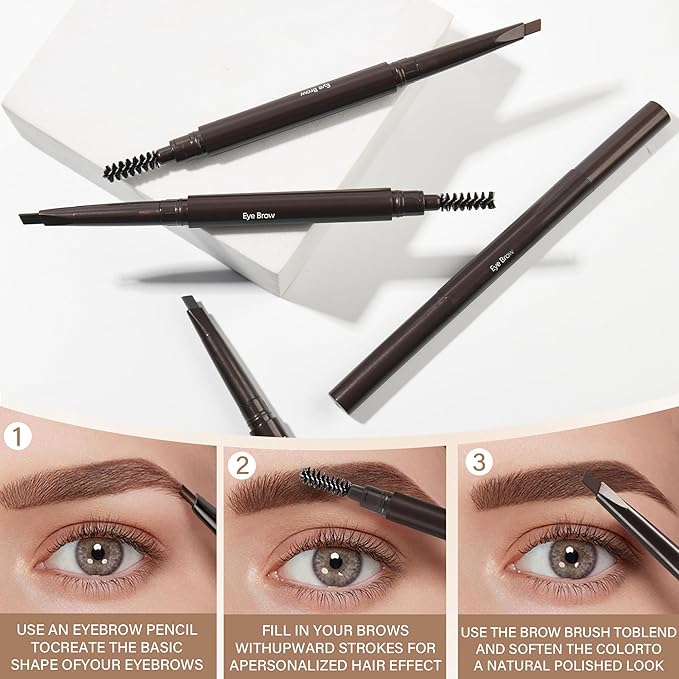 Eye Brow

Eye Brow

Eye Brow

1

USE AN EYEBROW PENCIL TOCREATE THE BASIC SHAPE OFYOUR EYEBROWS

2

FILL IN YOUR BROWS WITHUPWARD STROKES FOR APERSONALIZED HAIR EFFECT

3

USE THE BROW BRUSH TOBLEND AND SOFTEN THE COLORTO A NATURAL POLISHED LOOK