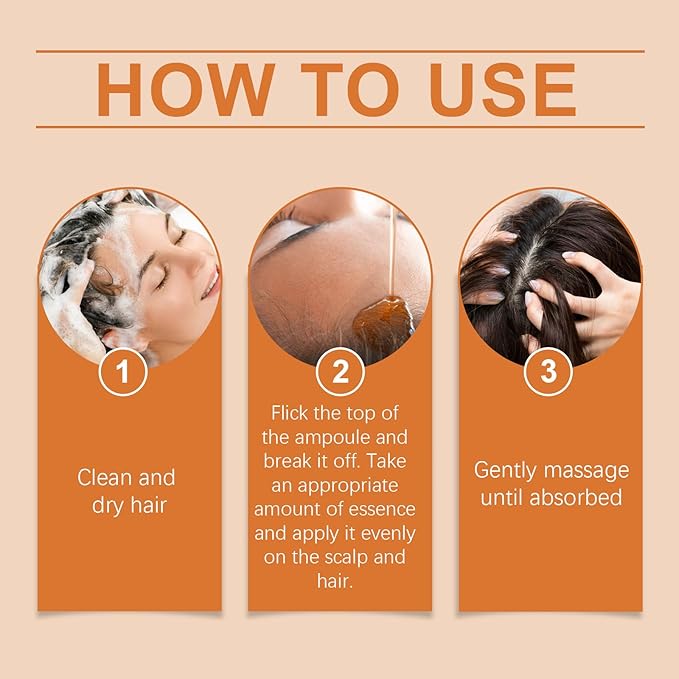 HOW TO USE

1

Clean and dry hair

2

Flick the top of the ampoule and break it off. Take an appropriate amount of essence and apply it evenly on the scalp and hair.

3

Gently massage until absorbed