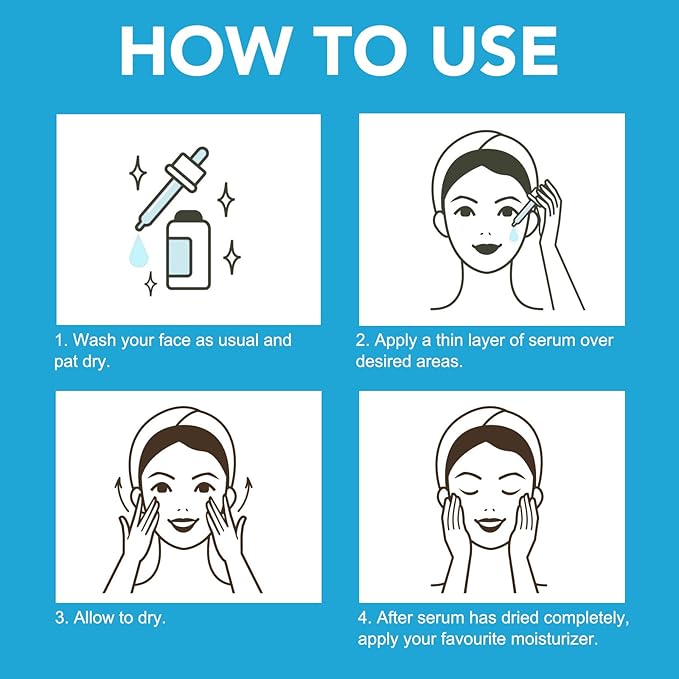 HOW TO USE

1. Wash your face as usual and pat dry.

2. Apply a thin layer of serum over desired areas.

3. Allow to dry.

4. After serum has dried completely, apply your favourite moisturizer.