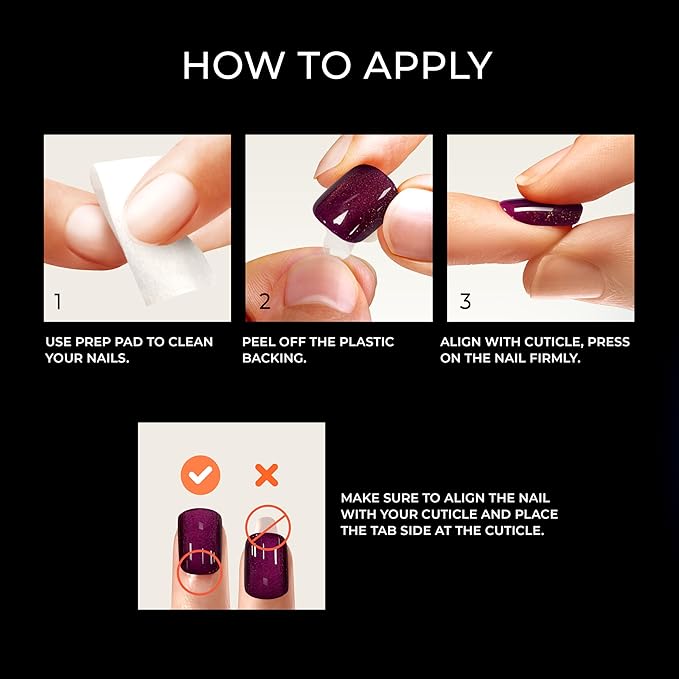 HOW TO APPLY

1

USE PREP PAD TO CLEAN YOUR NAILS.

2

PEEL OFF THE PLASTIC BACKING.

3

ALIGN WITH CUTICLE, PRESS ON THE NAIL FIRMLY.

MAKE SURE TO ALIGN THE NAIL WITH YOUR CUTICLE AND PLACE THE TAB SIDE AT THE CUTICLE.