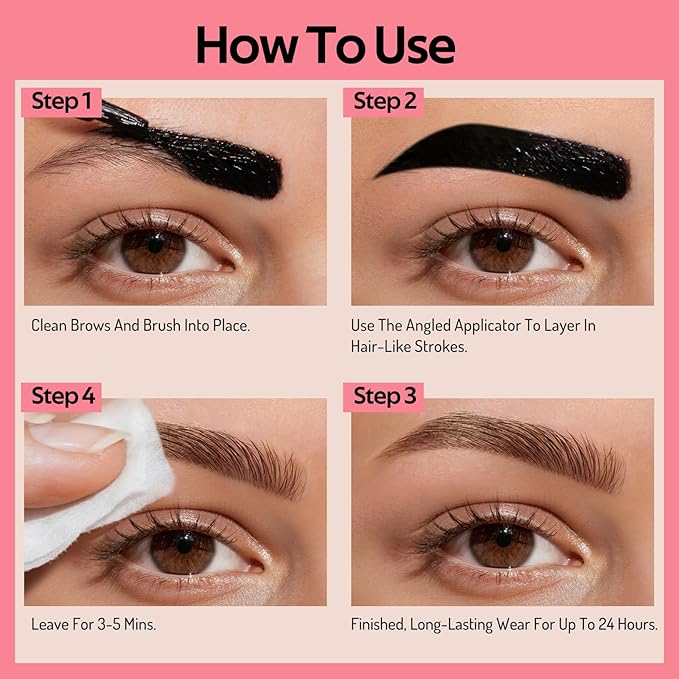 How To Use

Step 1

Clean Brows And Brush Into Place.

Step 2

Use The Angled Applicator To Layer In Hair-Like Strokes.

Step 4

Leave For 3-5 Mins.

Step 3

Finished, Long-Lasting Wear For Up To 24 Hours.