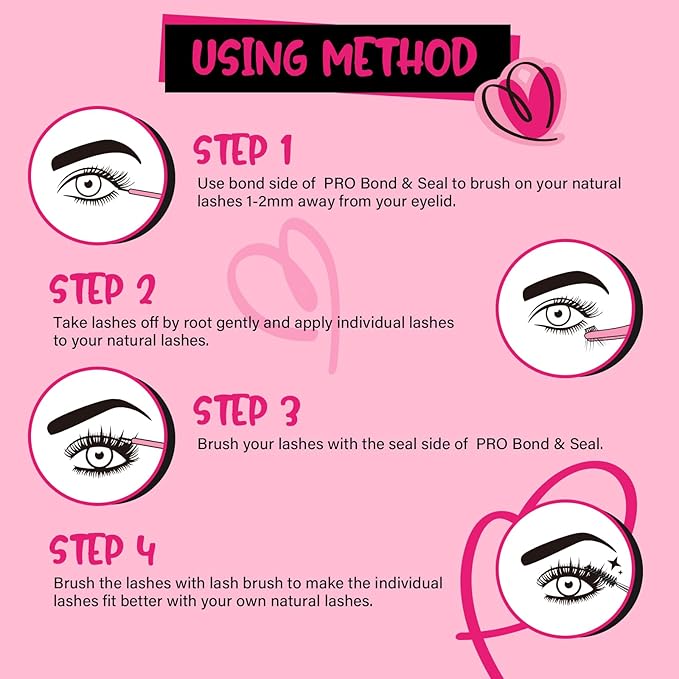 USING METHOD

STEP 1
Use bond side of PRO Bond & Seal to brush on your natural lashes 1-2mm away from your eyelid.

STEP 2
Take lashes off by root gently and apply individual lashes to your natural lashes.

STEP 3
Brush your lashes with the seal side of PRO Bond & Seal.

STEP 4
Brush the lashes with lash brush to make the individual lashes fit better with your own natural lashes.