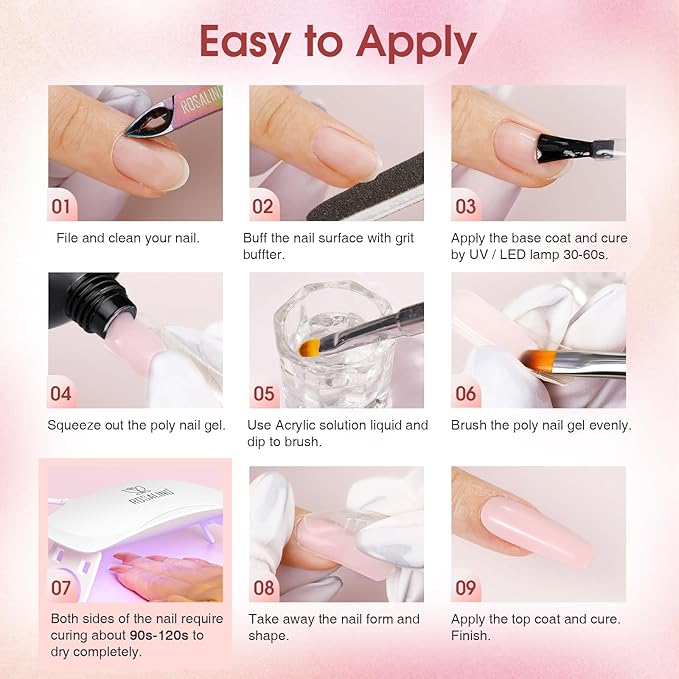 Easy to Apply

ROSALIND

01

File and clean your nail.

02

Buff the nail surface with grit buffter.

03

Apply the base coat and cure by UV / LED lamp 30-60s.

04

Squeeze out the poly nail gel.

05

Use Acrylic solution liquid and dip to brush.

06

Brush the poly nail gel evenly.

ROSALIND

07

Both sides of the nail require curing about 90s-120s to dry completely.

08

Take away the nail form and shape.

09

Apply the top coat and cure. Finish.