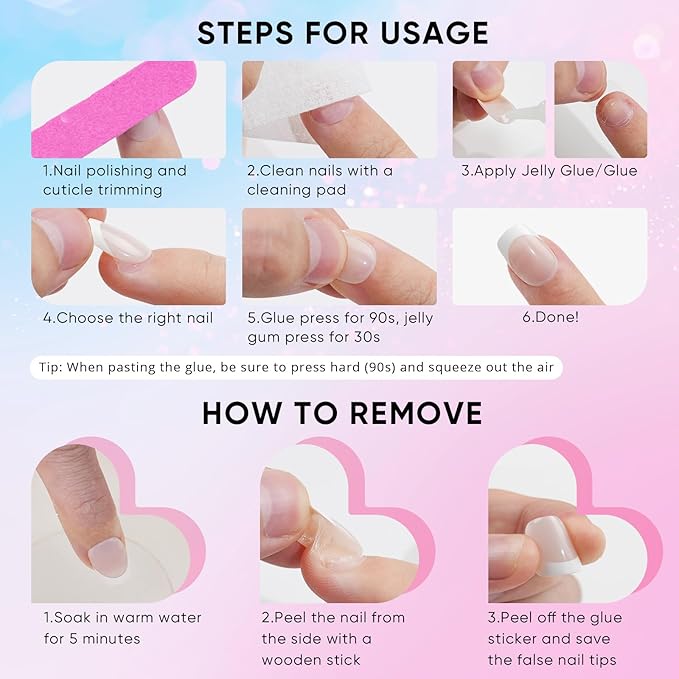 STEPS FOR USAGE

1.Nail polishing and cuticle trimming

2.Clean nails with a cleaning pad

3.Apply Jelly Glue/Glue

4.Choose the right nail

5.Glue press for 90s, jelly gum press for 30s

6.Done!

Tip: When pasting the glue, be sure to press hard (90s) and squeeze out the air

HOW TO REMOVE

1.Soak in warm water for 5 minutes

2.Peel the nail from the side with a wooden stick

3.Peel off the glue sticker and save the false nail tips