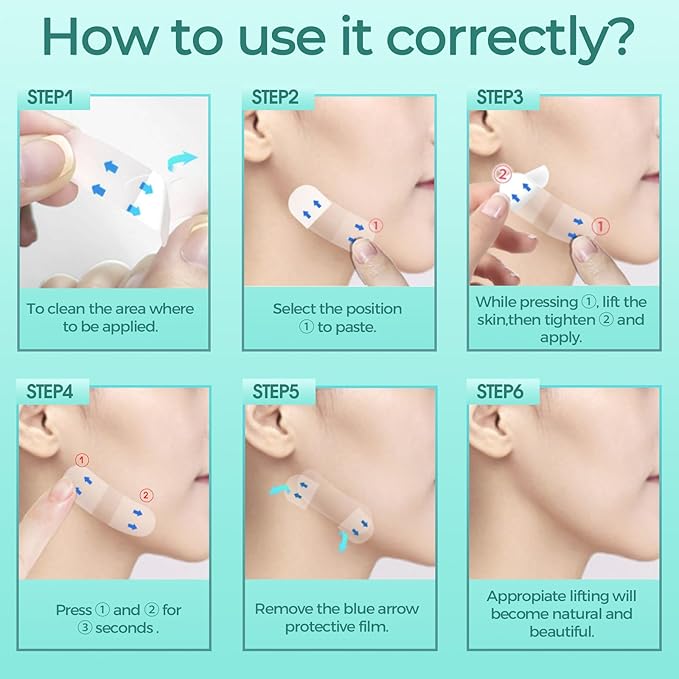 How to use it correctly?

STEP1

To clean the area where to be applied.

STEP2

①

Select the position ① to paste.

STEP3

②

①

While pressing ①, lift the skin,then tighten ② and apply.

STEP4

①

②

Press ① and ② for ③ seconds .

STEP5

Remove the blue arrow protective film.

STEP6

Appropiate lifting will become natural and beautiful.