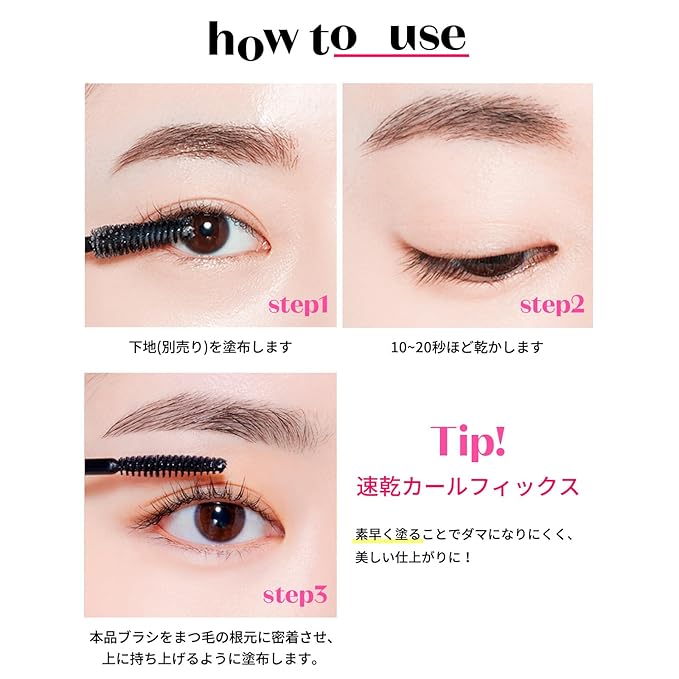 how to use

step1

下地(別売り)を塗布します

step2

10~20秒ほど乾かします

step3

本品ブラシをまつ毛の根元に密着させ、上に持ち上げるように塗布します。

Tip!

速乾カールフィックス

素早く塗ることでダマになりにくく、美しい仕上がりに！