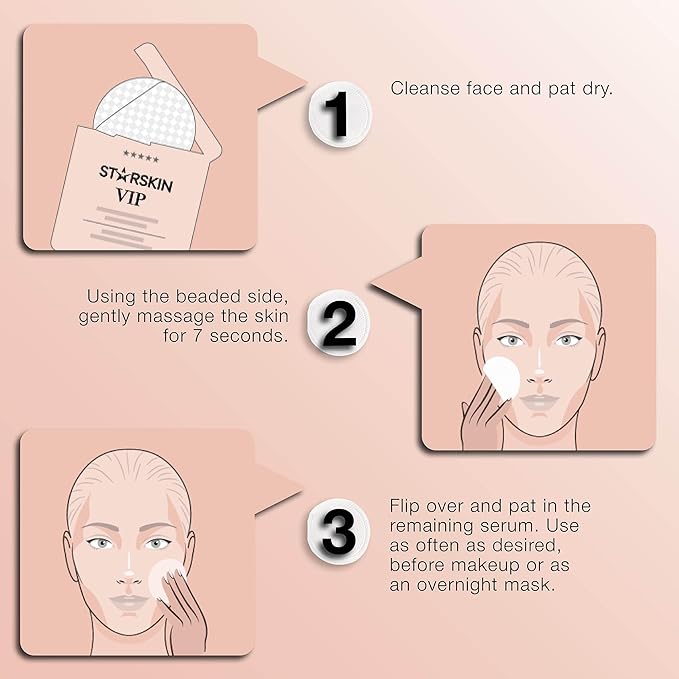 ★★★★★
ST★RSKIN
VIP

1

Cleanse face and pat dry.

Using the beaded side, gently massage the skin for 7 seconds.

2

3

Flip over and pat in the remaining serum. Use as often as desired, before makeup or as an overnight mask.