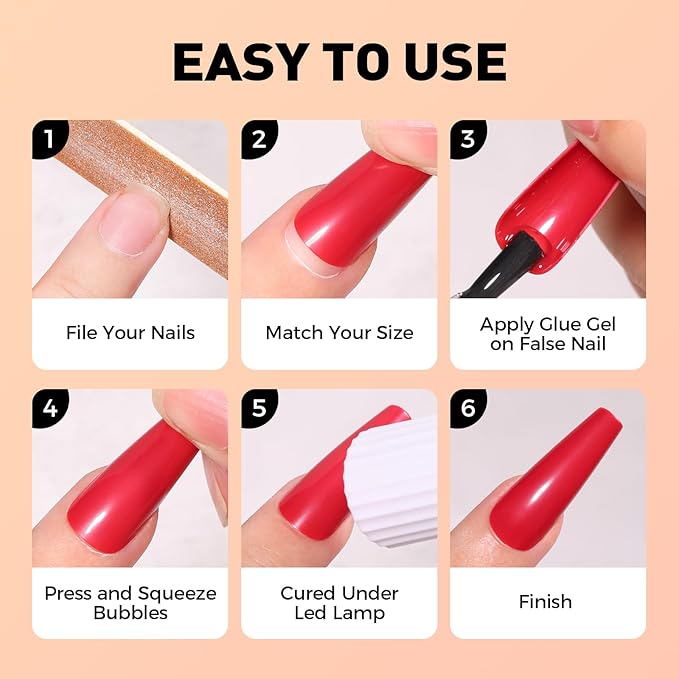 EASY TO USE

1

File Your Nails

2

Match Your Size

3

Apply Glue Gel on False Nail

4

Press and Squeeze Bubbles

5

Cured Under Led Lamp

6

Finish