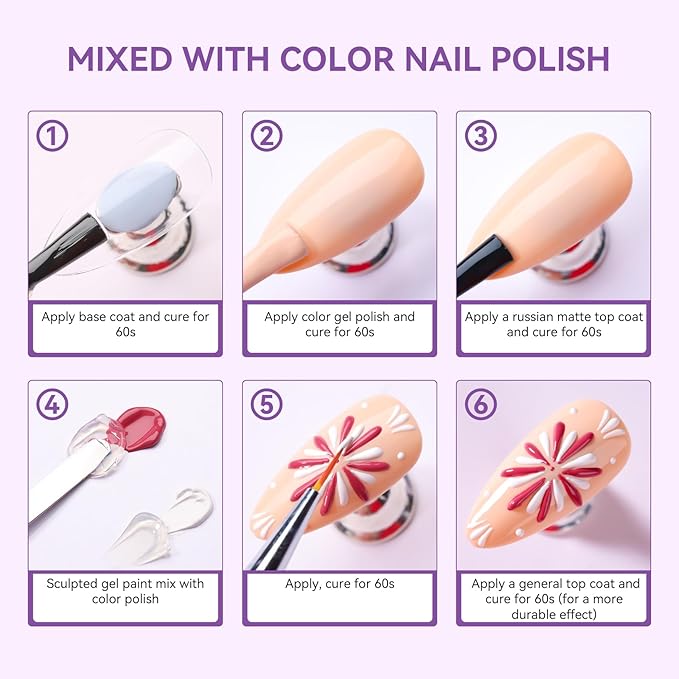 MIXED WITH COLOR NAIL POLISH

①

Apply base coat and cure for 60s

②

Apply color gel polish and cure for 60s

③

Apply a russian matte top coat and cure for 60s

④

Sculpted gel paint mix with color polish

⑤

Apply, cure for 60s

⑥

Apply a general top coat and cure for 60s (for a more durable effect)