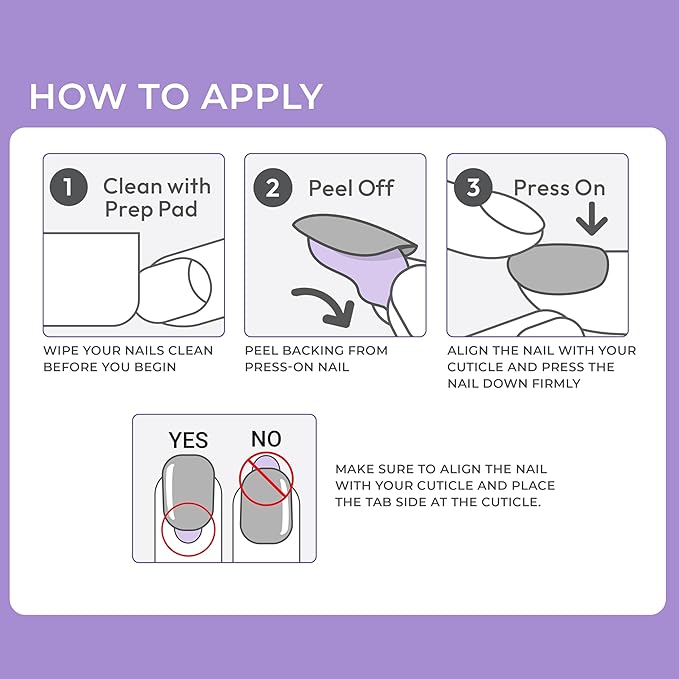 HOW TO APPLY

1 Clean with Prep Pad

WIPE YOUR NAILS CLEAN BEFORE YOU BEGIN

2 Peel Off

PEEL BACKING FROM PRESS-ON NAIL

3 Press On

ALIGN THE NAIL WITH YOUR CUTICLE AND PRESS THE NAIL DOWN FIRMLY

YES NO

MAKE SURE TO ALIGN THE NAIL WITH YOUR CUTICLE AND PLACE THE TAB SIDE AT THE CUTICLE.