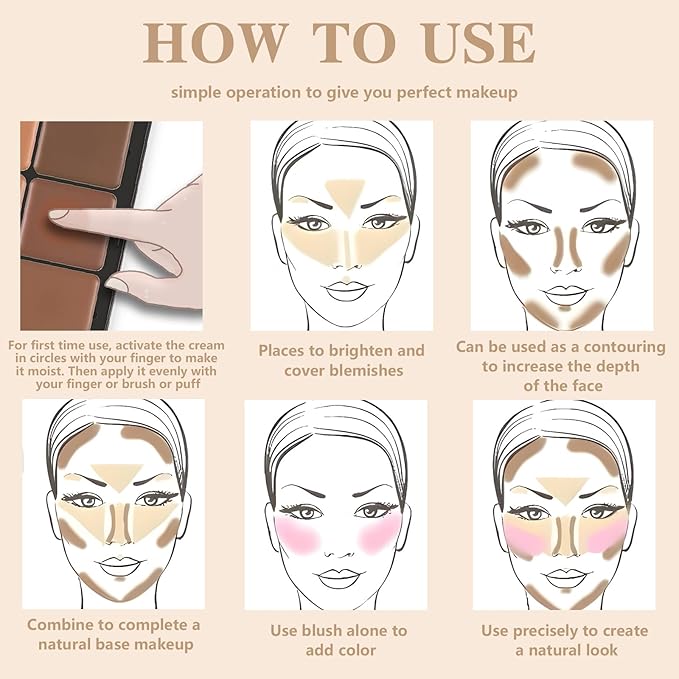 HOW TO USE

simple operation to give you perfect makeup

For first time use, activate the cream in circles with your finger to make it moist. Then apply it evenly with your finger or brush or puff

Places to brighten and cover blemishes

Can be used as a contouring to increase the depth of the face

Combine to complete a natural base makeup

Use blush alone to add color

Use precisely to create a natural look