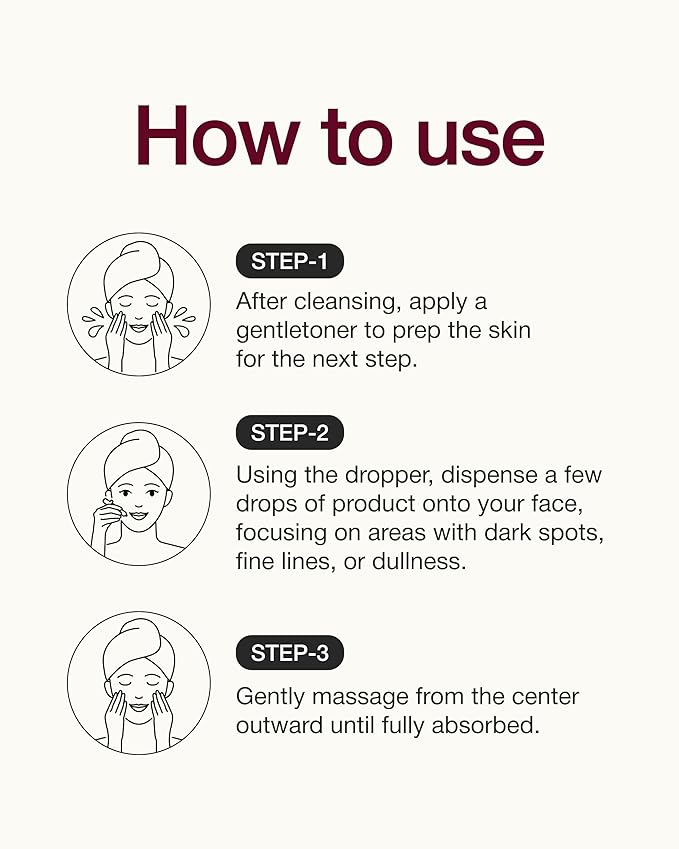 How to use

STEP-1

After cleansing, apply a gentletoner to prep the skin for the next step.

STEP-2

Using the dropper, dispense a few drops of product onto your face, focusing on areas with dark spots, fine lines, or dullness.

STEP-3

Gently massage from the center outward until fully absorbed.