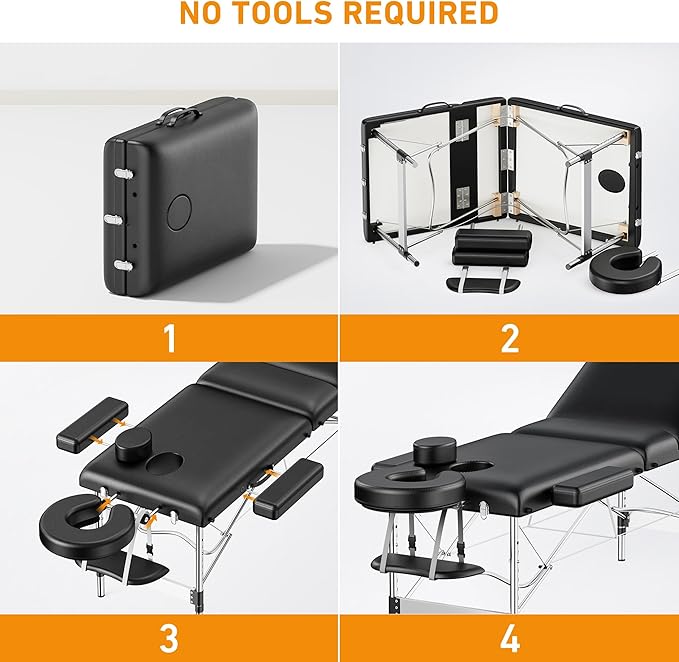 NO TOOLS REQUIRED

1

2

3

4