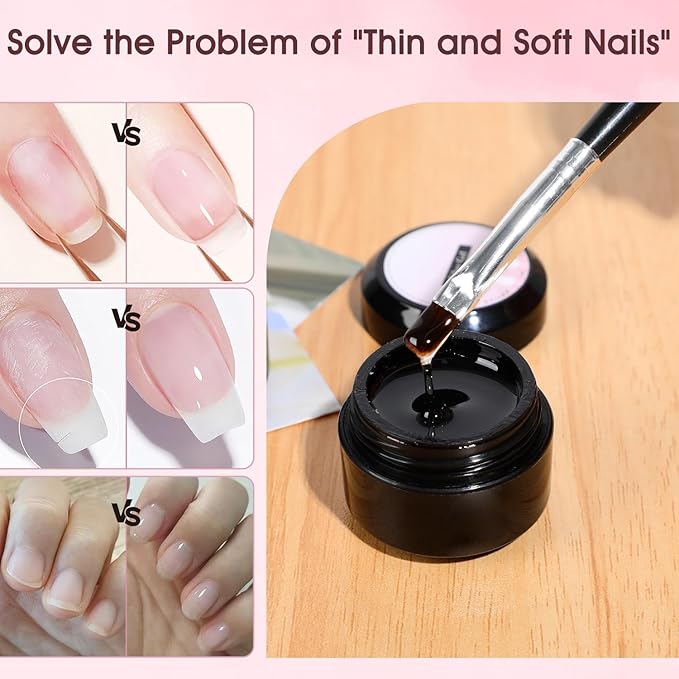 Solve the Problem of "Thin and Soft Nails"

VS

VS

VS