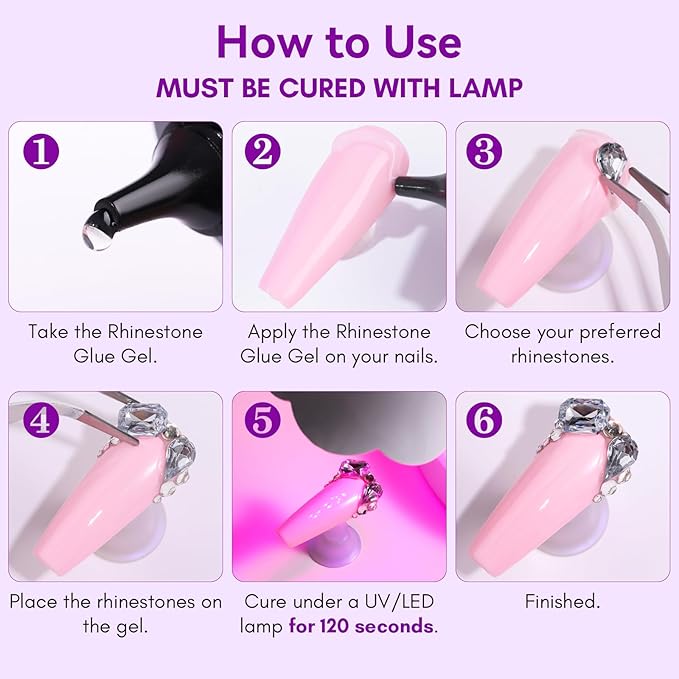 How to Use
MUST BE CURED WITH LAMP

1
Take the Rhinestone Glue Gel.

2
Apply the Rhinestone Glue Gel on your nails.

3
Choose your preferred rhinestones.

4
Place the rhinestones on the gel.

5
Cure under a UV/LED lamp for 120 seconds.

6
Finished.