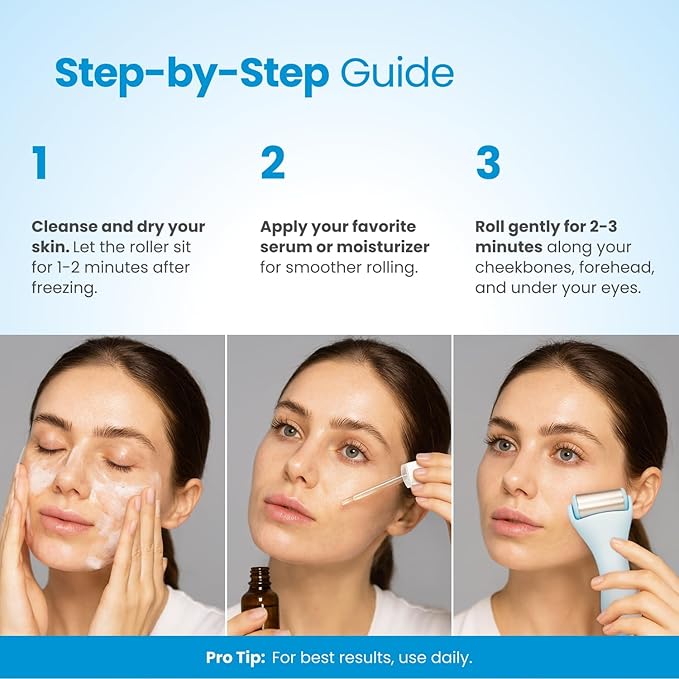 Step-by-Step Guide

1

Cleanse and dry your skin. Let the roller sit for 1-2 minutes after freezing.

2

Apply your favorite serum or moisturizer for smoother rolling.

3

Roll gently for 2-3 minutes along your cheekbones, forehead, and under your eyes.

Pro Tip: For best results, use daily.