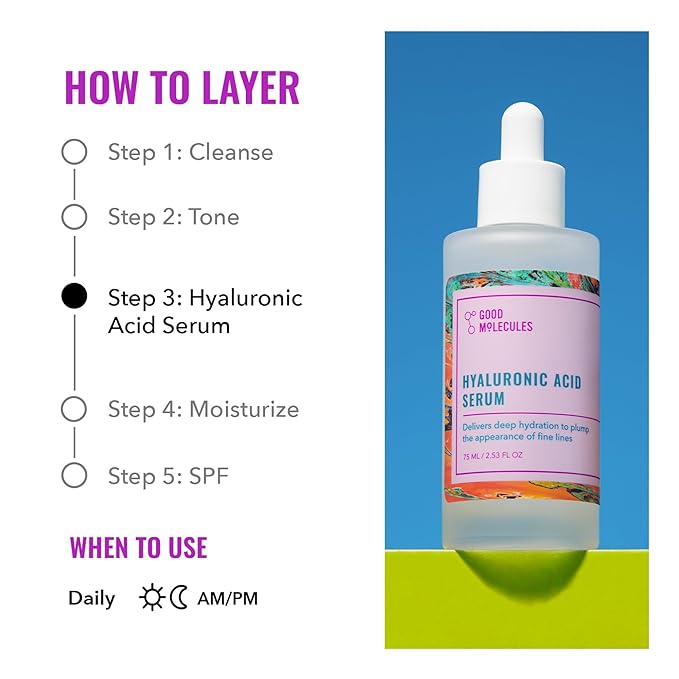 HOW TO LAYER

Step 1: Cleanse

Step 2: Tone

Step 3: Hyaluronic Acid Serum

Step 4: Moisturize

Step 5: SPF

WHEN TO USE

Daily AM/PM

GOOD MOLECULES

HYALURONIC ACID SERUM

Delivers deep hydration to plump the appearance of fine lines

75 ML / 2.53 FL OZ