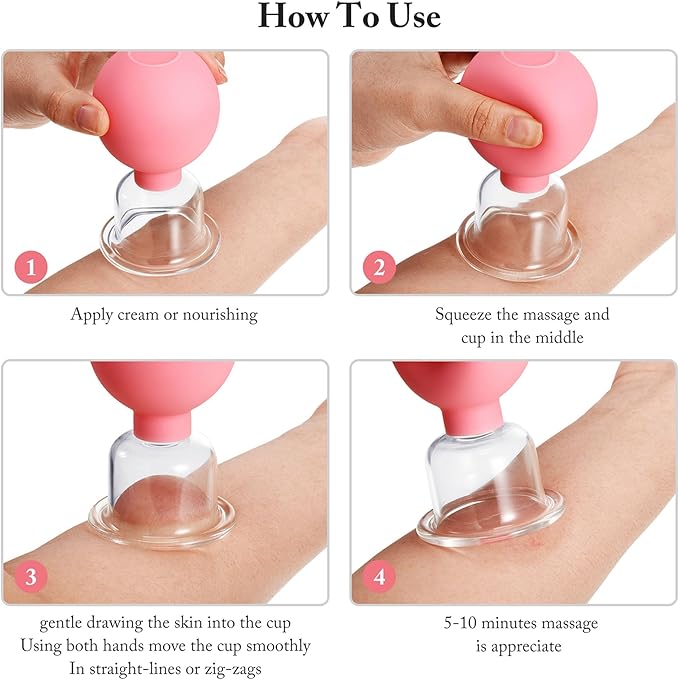 How To Use

1

Apply cream or nourishing

2

Squeeze the massage and cup in the middle

3

gentle drawing the skin into the cup
Using both hands move the cup smoothly
In straight-lines or zig-zags

4

5-10 minutes massage
is appreciate