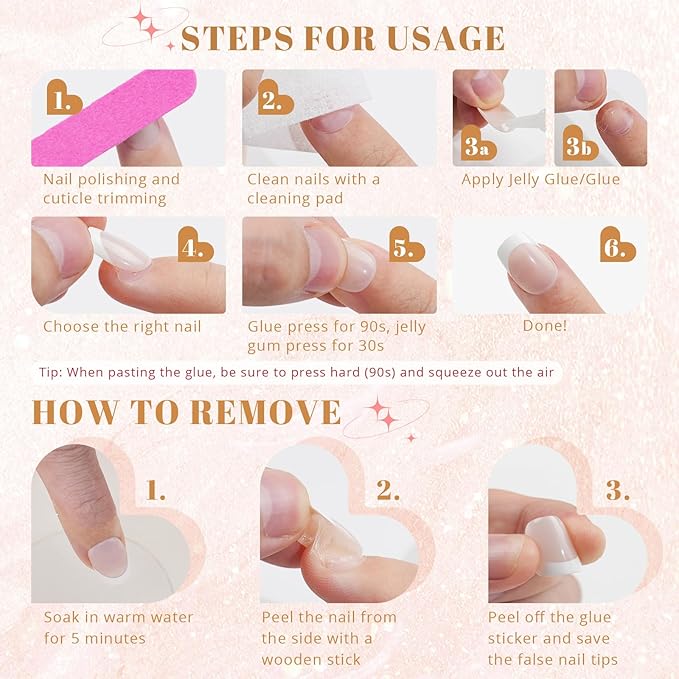 STEPS FOR USAGE

1.
Nail polishing and cuticle trimming

2.
Clean nails with a cleaning pad

3a
3b
Apply Jelly Glue/Glue

4.
Choose the right nail

5.
Glue press for 90s, jelly gum press for 30s

6.
Done!

Tip: When pasting the glue, be sure to press hard (90s) and squeeze out the air

HOW TO REMOVE

1.
Soak in warm water for 5 minutes

2.
Peel the nail from the side with a wooden stick

3.
Peel off the glue sticker and save the false nail tips