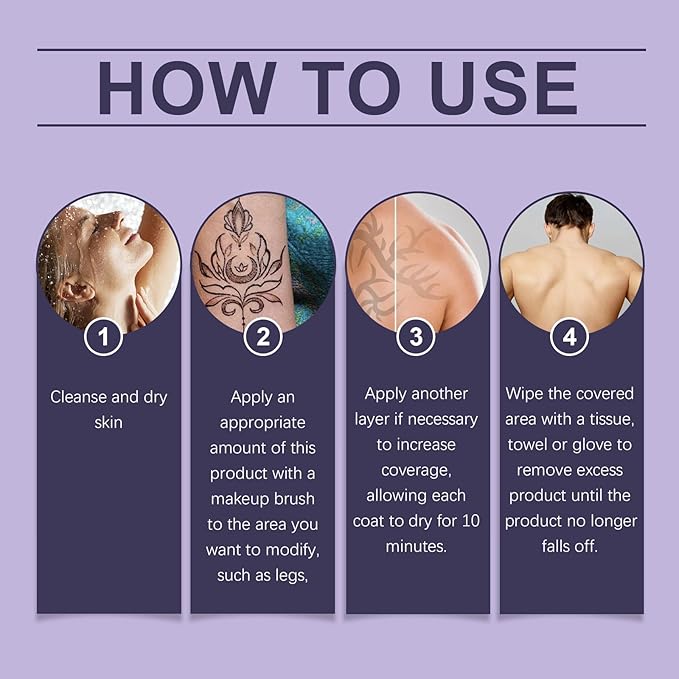 HOW TO USE

1

Cleanse and dry skin

2

Apply an appropriate amount of this product with a makeup brush to the area you want to modify, such as legs,

3

Apply another layer if necessary to increase coverage, allowing each coat to dry for 10 minutes.

4

Wipe the covered area with a tissue, towel or glove to remove excess product until the product no longer falls off.