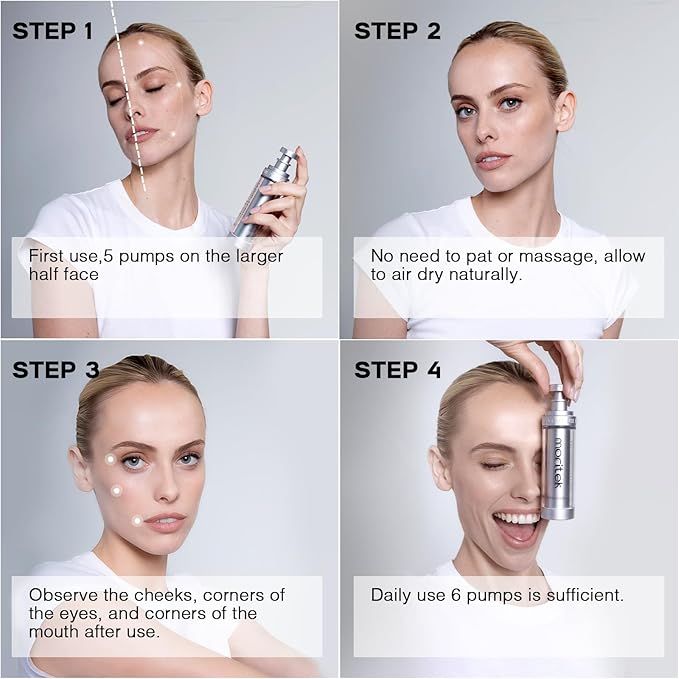 STEP 1

First use,5 pumps on the larger half face

STEP 2

No need to pat or massage, allow to air dry naturally.

STEP 3

Observe the cheeks, corners of the eyes, and corners of the mouth after use.

STEP 4

moritek

Daily use 6 pumps is sufficient.