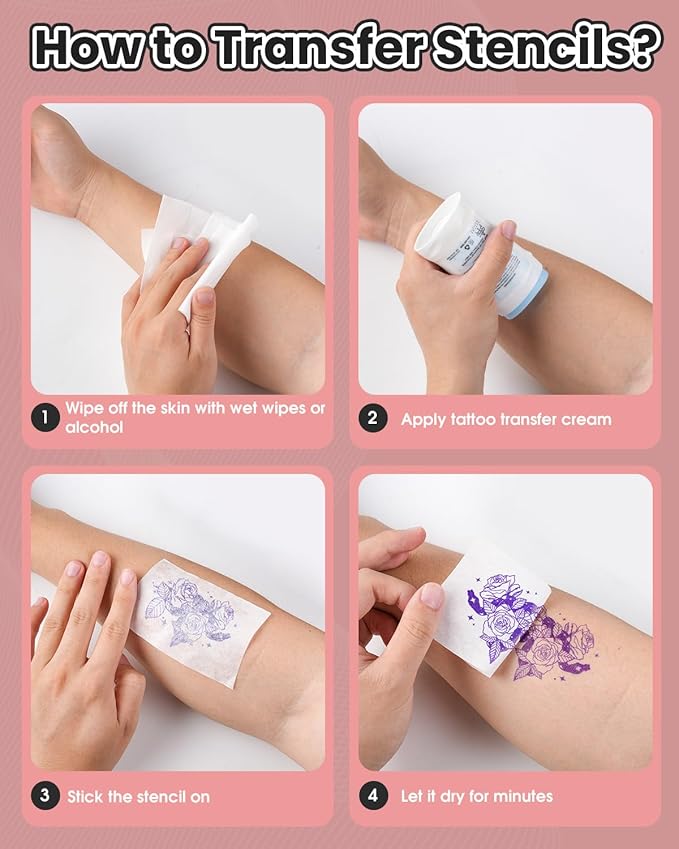 How to Transfer Stencils?

1 Wipe off the skin with wet wipes or alcohol

2 Apply tattoo transfer cream

3 Stick the stencil on

4 Let it dry for minutes