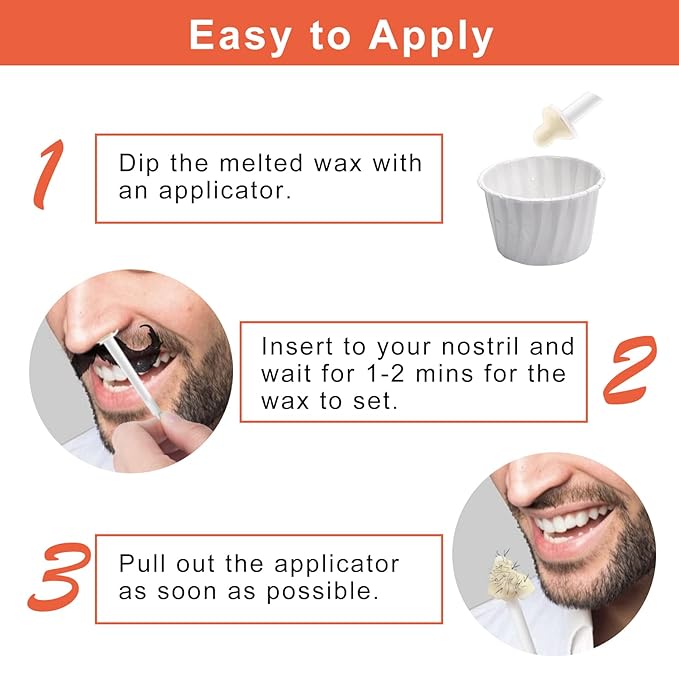 Easy to Apply

1

Dip the melted wax with an applicator.

Insert to your nostril and wait for 1-2 mins for the wax to set.

2

3

Pull out the applicator as soon as possible.