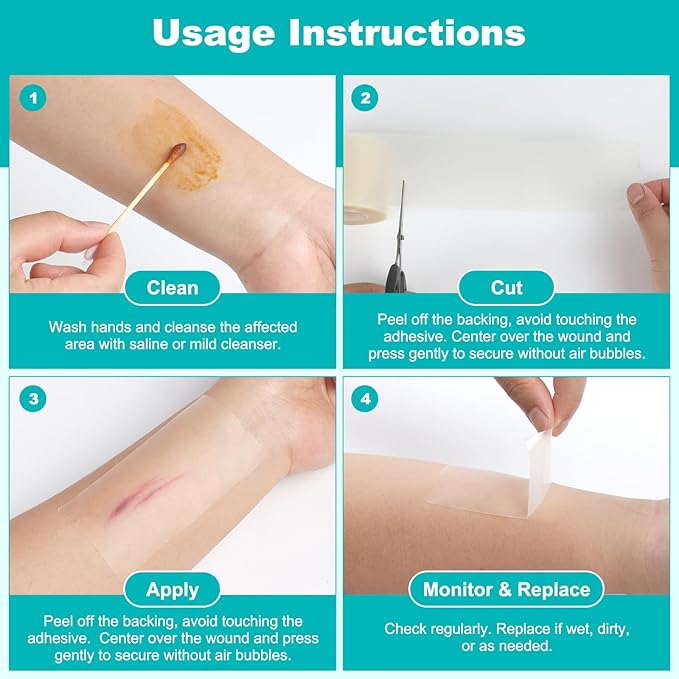 Usage Instructions

1

Clean

Wash hands and cleanse the affected area with saline or mild cleanser.

2

Cut

Peel off the backing, avoid touching the adhesive. Center over the wound and press gently to secure without air bubbles.

3

Apply

Peel off the backing, avoid touching the adhesive. Center over the wound and press gently to secure without air bubbles.

4

Monitor & Replace

Check regularly. Replace if wet, dirty, or as needed.