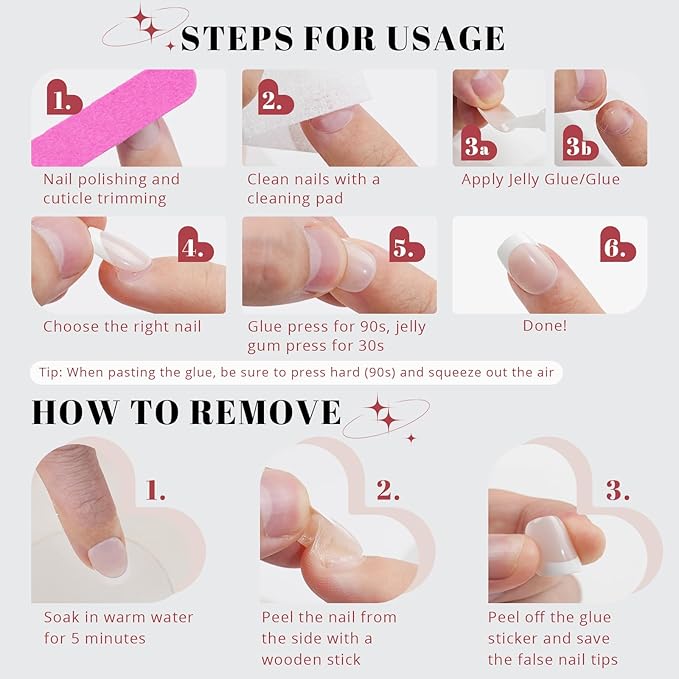 STEPS FOR USAGE

1.
Nail polishing and cuticle trimming

2.
Clean nails with a cleaning pad

3a 3b
Apply Jelly Glue/Glue

4.
Choose the right nail

5.
Glue press for 90s, jelly gum press for 30s

6.
Done!

Tip: When pasting the glue, be sure to press hard (90s) and squeeze out the air

HOW TO REMOVE

1.
Soak in warm water for 5 minutes

2.
Peel the nail from the side with a wooden stick

3.
Peel off the glue sticker and save the false nail tips