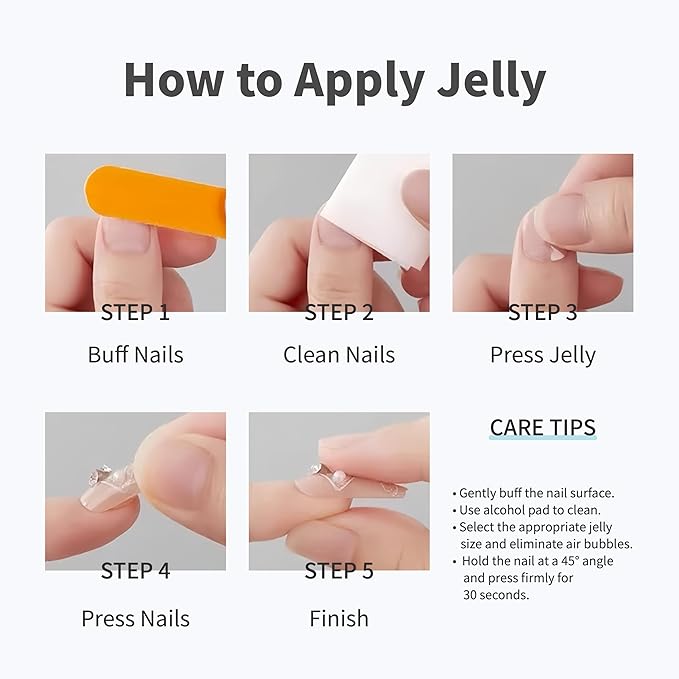 How to Apply Jelly

STEP 1
Buff Nails

STEP 2
Clean Nails

STEP 3
Press Jelly

STEP 4
Press Nails

STEP 5
Finish

CARE TIPS

• Gently buff the nail surface.
• Use alcohol pad to clean.
• Select the appropriate jelly size and eliminate air bubbles.
• Hold the nail at a 45° angle and press firmly for 30 seconds.