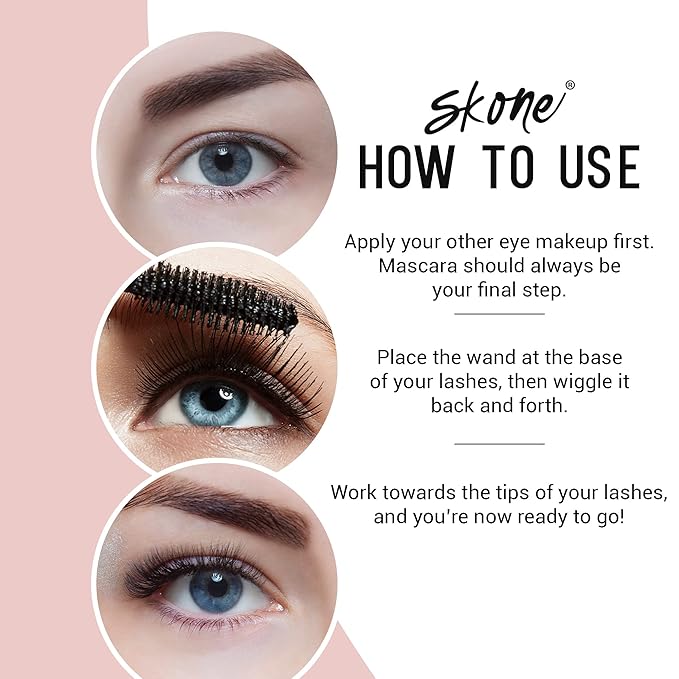 Skone®
HOW TO USE

Apply your other eye makeup first. Mascara should always be your final step.

Place the wand at the base of your lashes, then wiggle it back and forth.

Work towards the tips of your lashes, and you're now ready to go!