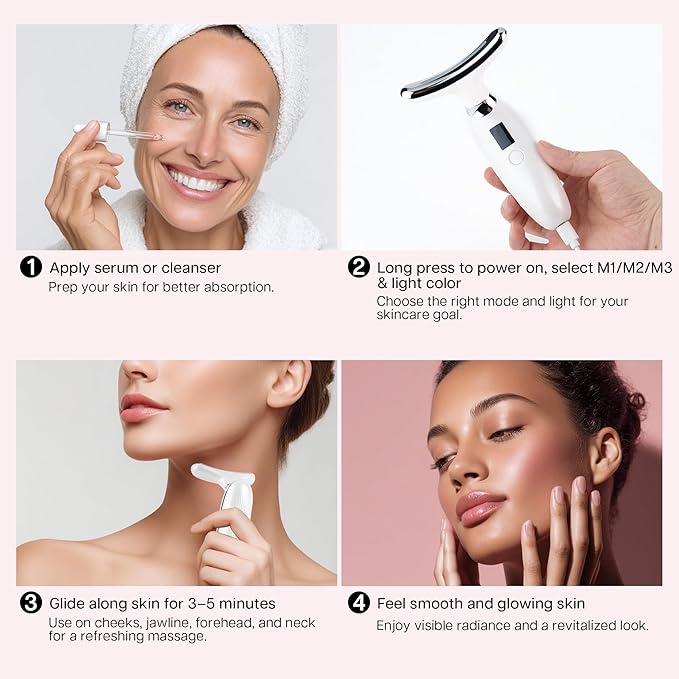 1 Apply serum or cleanser
Prep your skin for better absorption.

2 Long press to power on, select M1/M2/M3 & light color
Choose the right mode and light for your skincare goal.

3 Glide along skin for 3–5 minutes
Use on cheeks, jawline, forehead, and neck for a refreshing massage.

4 Feel smooth and glowing skin
Enjoy visible radiance and a revitalized look.