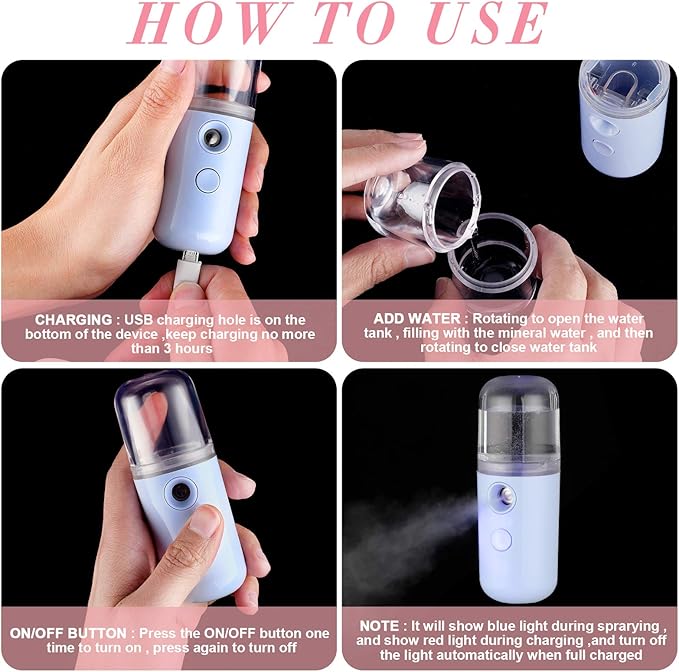 HOW TO USE

CHARGING : USB charging hole is on the bottom of the device ,keep charging no more than 3 hours

ADD WATER : Rotating to open the water tank , filling with the mineral water , and then rotating to close water tank

ON/OFF BUTTON : Press the ON/OFF button one time to turn on , press again to turn off

NOTE : It will show blue light during sprarying , and show red light during charging ,and turn off the light automatically when full charged