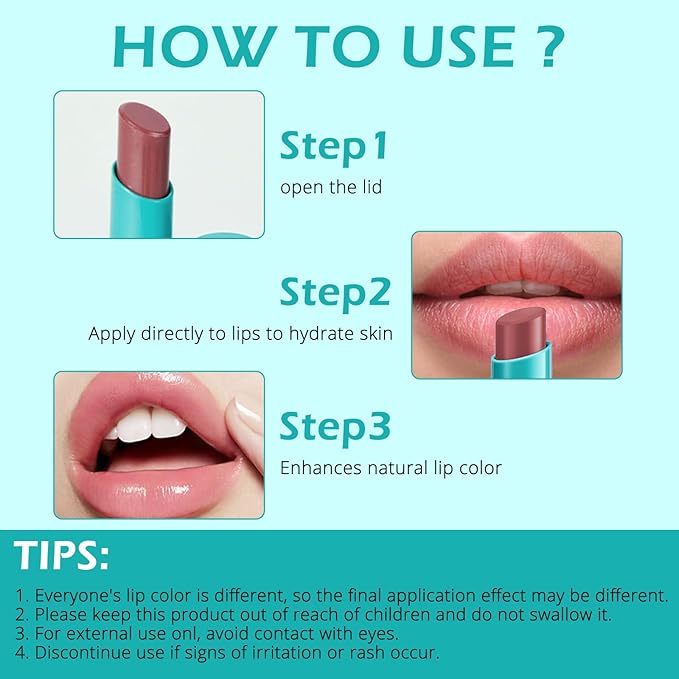 HOW TO USE ?

Step1
open the lid

Step2
Apply directly to lips to hydrate skin

Step3
Enhances natural lip color

TIPS:
1. Everyone's lip color is different, so the final application effect may be different.
2. Please keep this product out of reach of children and do not swallow it.
3. For external use onl, avoid contact with eyes.
4. Discontinue use if signs of irritation or rash occur.