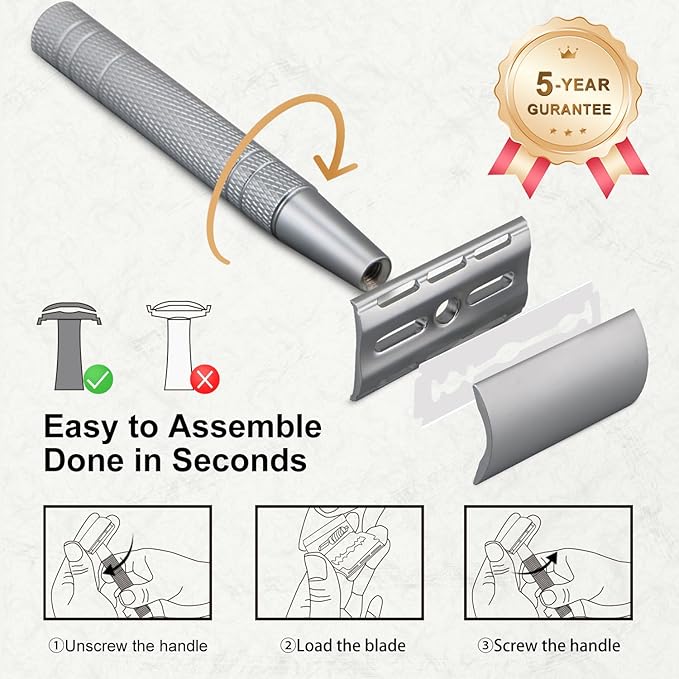 5-YEAR
GURANTEE

Easy to Assemble
Done in Seconds

①Unscrew the handle

②Load the blade

③Screw the handle