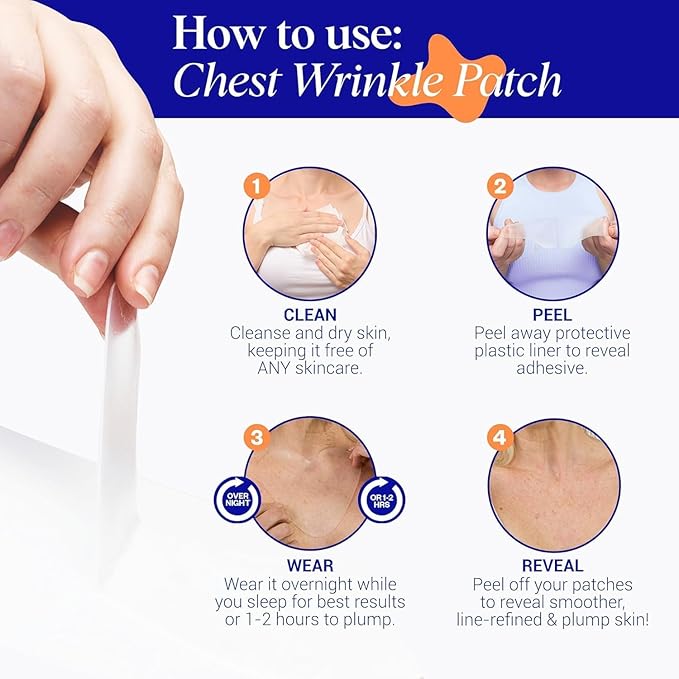 How to use:
Chest Wrinkle Patch

1
CLEAN
Cleanse and dry skin, keeping it free of ANY skincare.

2
PEEL
Peel away protective plastic liner to reveal adhesive.

3
OVER NIGHT
OR 1-2 HRS
WEAR
Wear it overnight while you sleep for best results or 1-2 hours to plump.

4
REVEAL
Peel off your patches to reveal smoother, line-refined & plump skin!