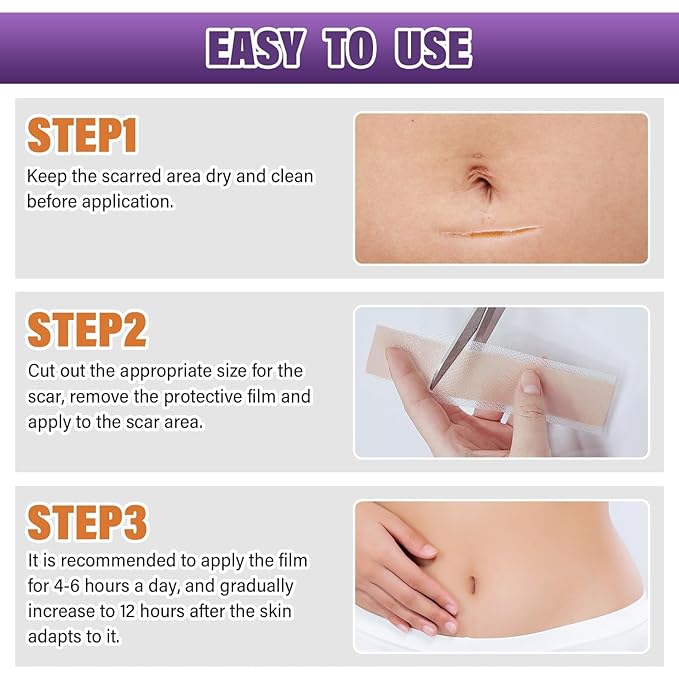 EASY TO USE

STEP1

Keep the scarred area dry and clean before application.

STEP2

Cut out the appropriate size for the scar, remove the protective film and apply to the scar area.

STEP3

It is recommended to apply the film for 4-6 hours a day, and gradually increase to 12 hours after the skin adapts to it.